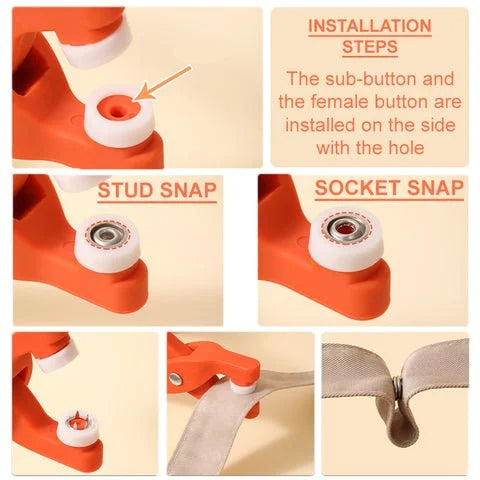 INSTALLATION STEPS

The sub-button and the female button are installed on the side with the hole

STUD SNAP

SOCKET SNAP