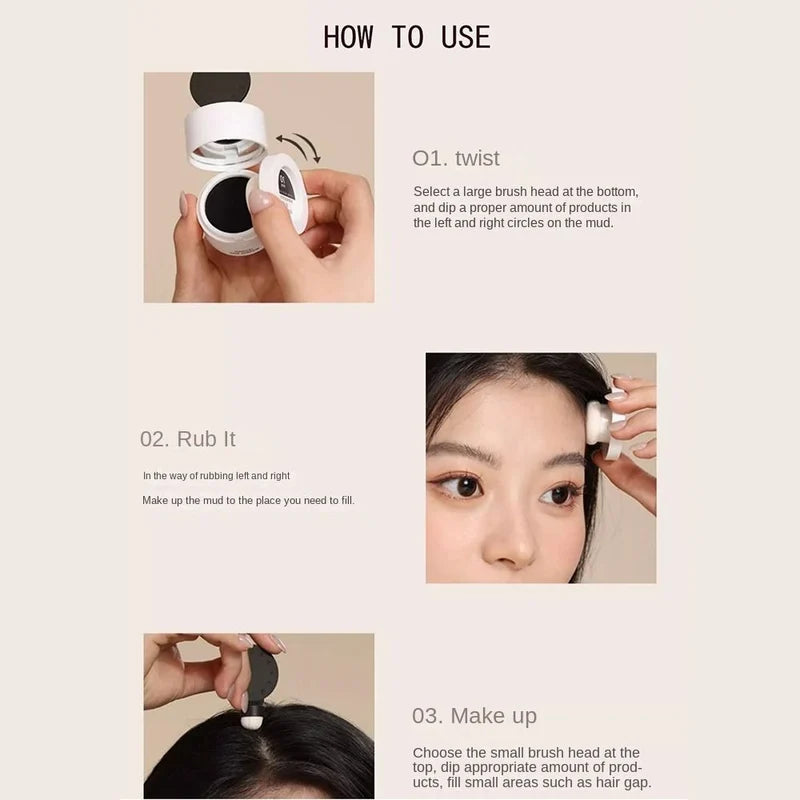 HOW TO USE

O1. twist

Select a large brush head at the bottom, and dip a proper amount of products in the left and right circles on the mud.

02. Rub It

In the way of rubbing left and right

Make up the mud to the place you need to fill.

03. Make up

Choose the small brush head at the top, dip appropriate amount of products, fill small areas such as hair gap.