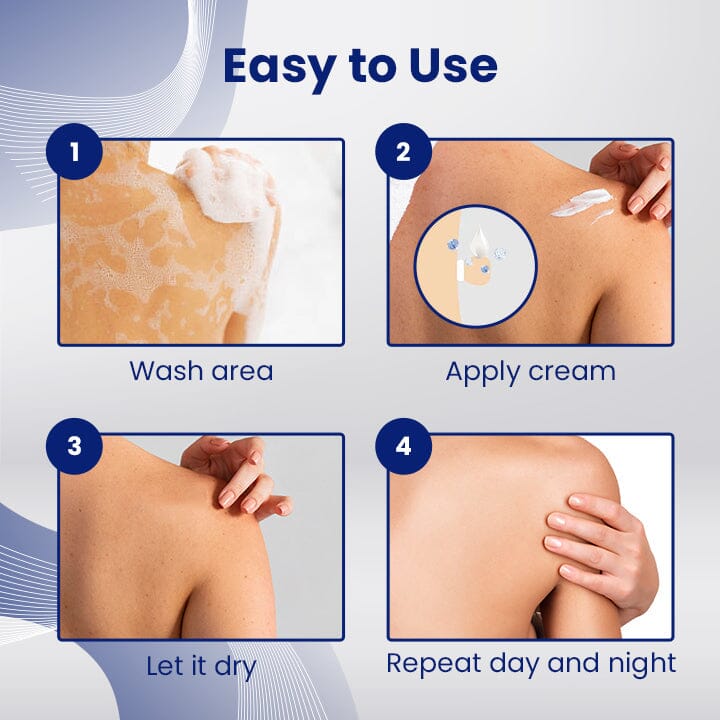 Easy to Use

1

Wash area

2

Apply cream

3

Let it dry

4

Repeat day and night