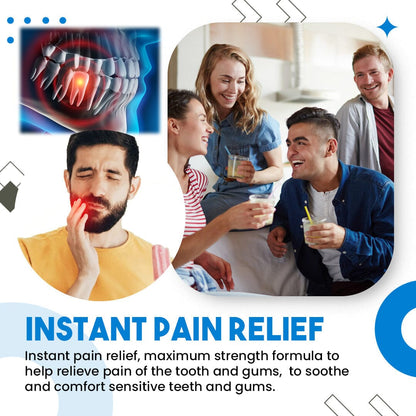 INSTANT PAIN RELIEF

Instant pain relief, maximum strength formula to help relieve pain of the tooth and gums, to soothe and comfort sensitive teeth and gums.