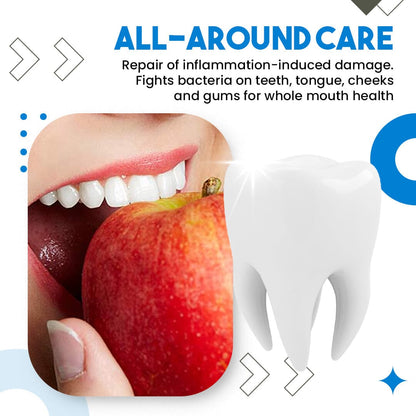 ALL-AROUND CARE

Repair of inflammation-induced damage. Fights bacteria on teeth, tongue, cheeks and gums for whole mouth health