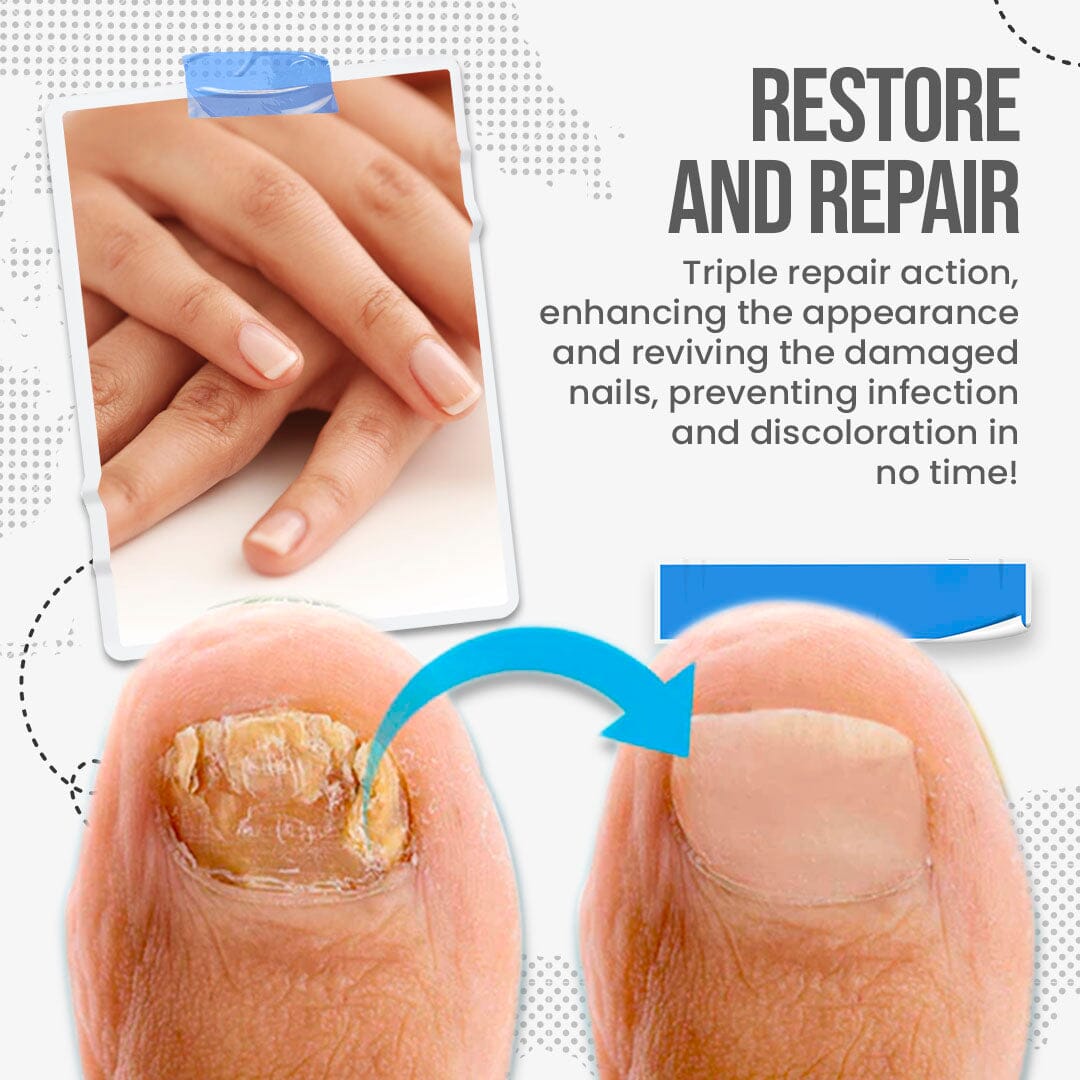 RESTORE AND REPAIR

Triple repair action, enhancing the appearance and reviving the damaged nails, preventing infection and discoloration in no time!