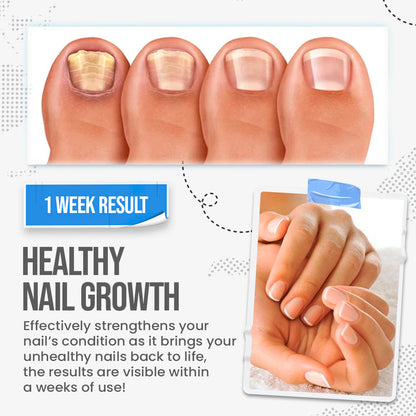 1 WEEK RESULT

HEALTHY NAIL GROWTH

Effectively strengthens your nail's condition as it brings your unhealthy nails back to life, the results are visible within a weeks of use!