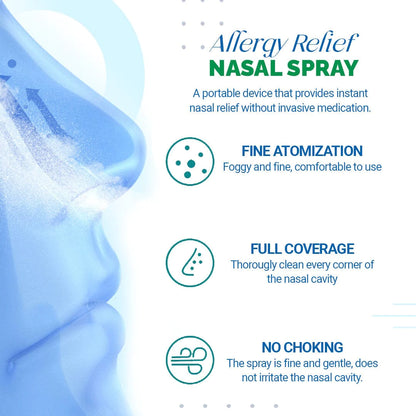 Allergy Relief
NASAL SPRAY

A portable device that provides instant nasal relief without invasive medication.

FINE ATOMIZATION
Foggy and fine, comfortable to use

FULL COVERAGE
Thorougly clean every corner of the nasal cavity

NO CHOKING
The spray is fine and gentle, does not irritate the nasal cavity.