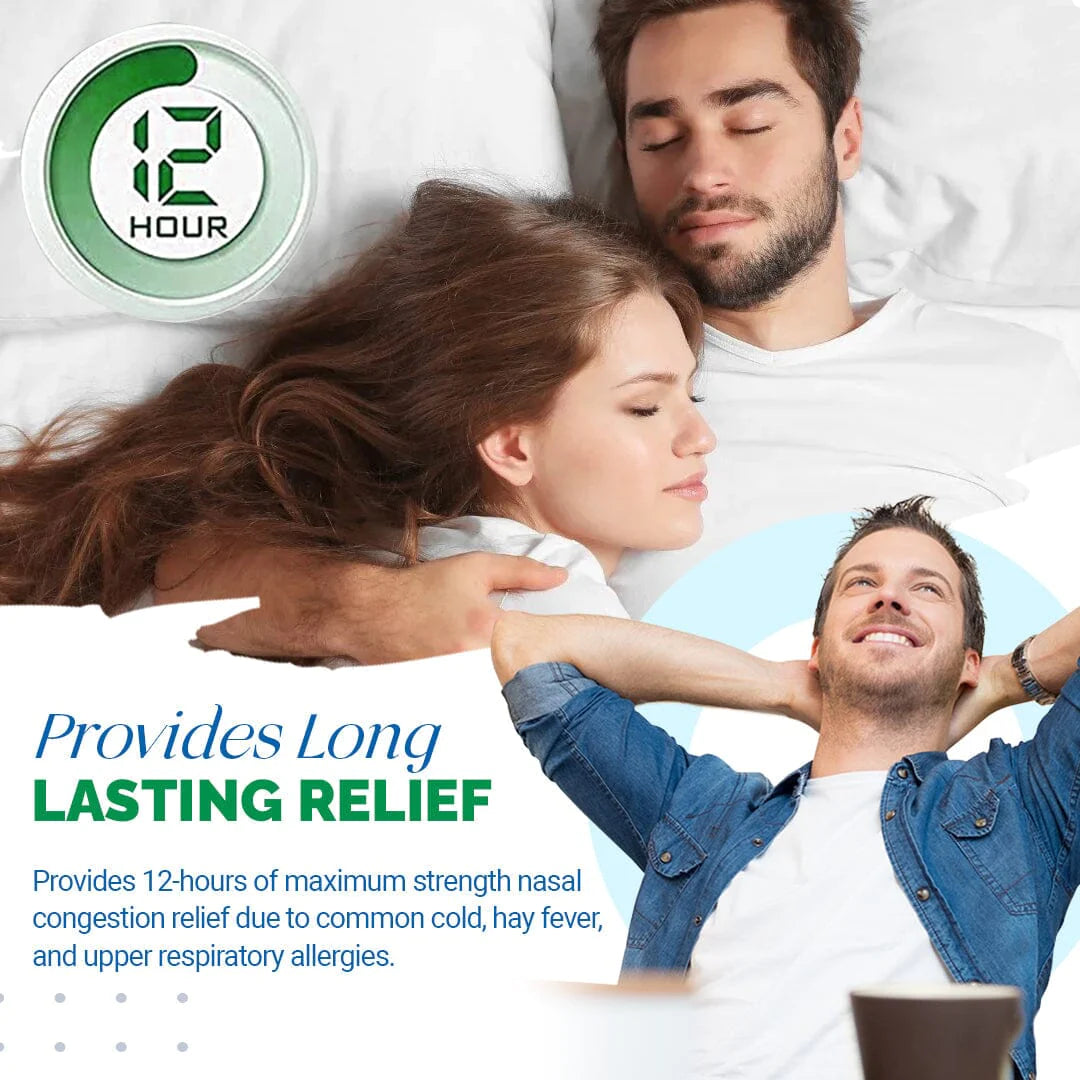 12
HOUR

Provides Long
LASTING RELIEF

Provides 12-hours of maximum strength nasal congestion relief due to common cold, hay fever, and upper respiratory allergies.