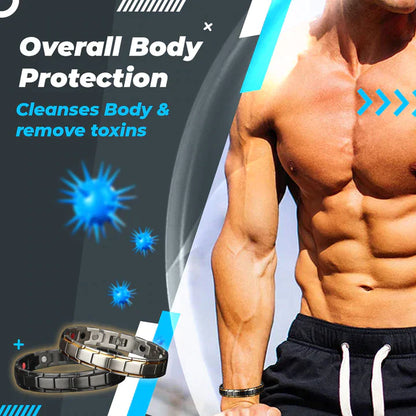 Overall Body Protection

Cleanses Body & remove toxins