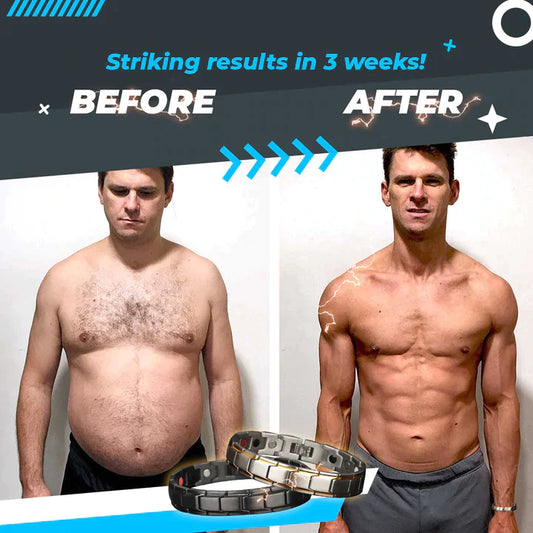 Striking results in 3 weeks!

BEFORE

AFTER